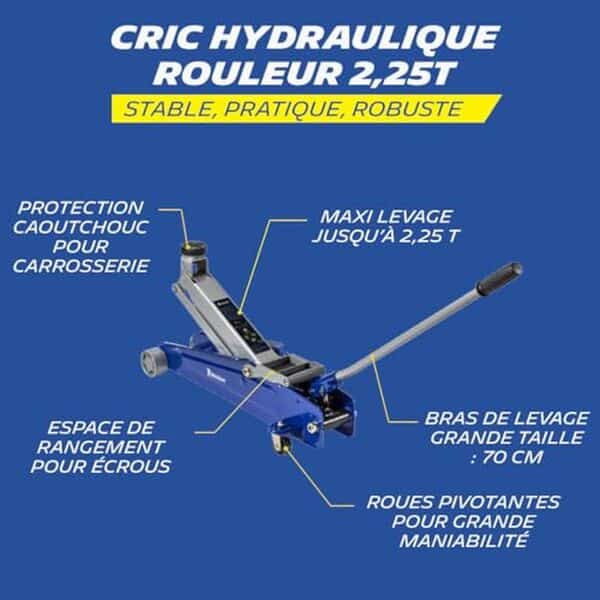 CRIC HYDRAULIQUE ROULEUR 2,25T

STABLE, PRATIQUE, ROBUSTE

PROTECTION CAOUTCHOUC POUR CARROSSERIE

MAXI LEVAGE JUSQU'À 2,25 T

ESPACE DE RANGEMENT POUR ÉCROUS

BRAS DE LEVAGE GRANDE TAILLE : 70 CM

ROUES PIVOTANTES POUR GRANDE MANIABILITÉ